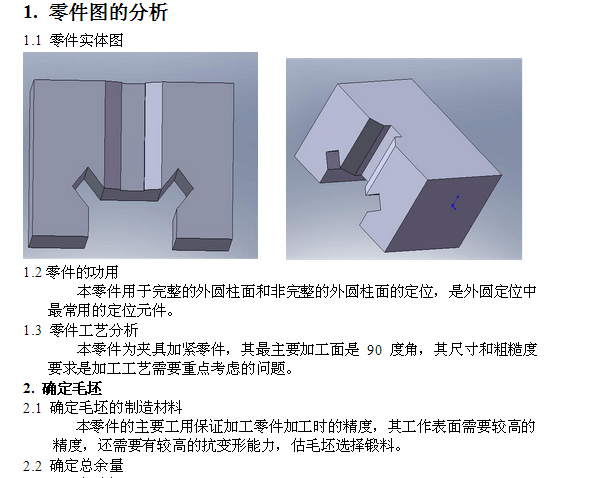 1. 零件图的分析

1.1 零件实体图

1.2 零件的功用

本零件用于完整的外圆柱面和非完整的外圆柱面的定位，是外圆定位中最常用的定位元件。

1.3 零件工艺分析

本零件为夹具加紧零件，其最主要加工面是 90 度角，其尺寸和粗糙度要求是加工工艺需要重点考虑的问题。

2. 确定毛坯

2.1 确定毛坯的制造材料

本零件的主要工用保证加工零件加工时的精度，其工作表面需要较高的精度，还需要有较高的抗变形能力，估毛坯选择锻料。

2.2 确定总余量